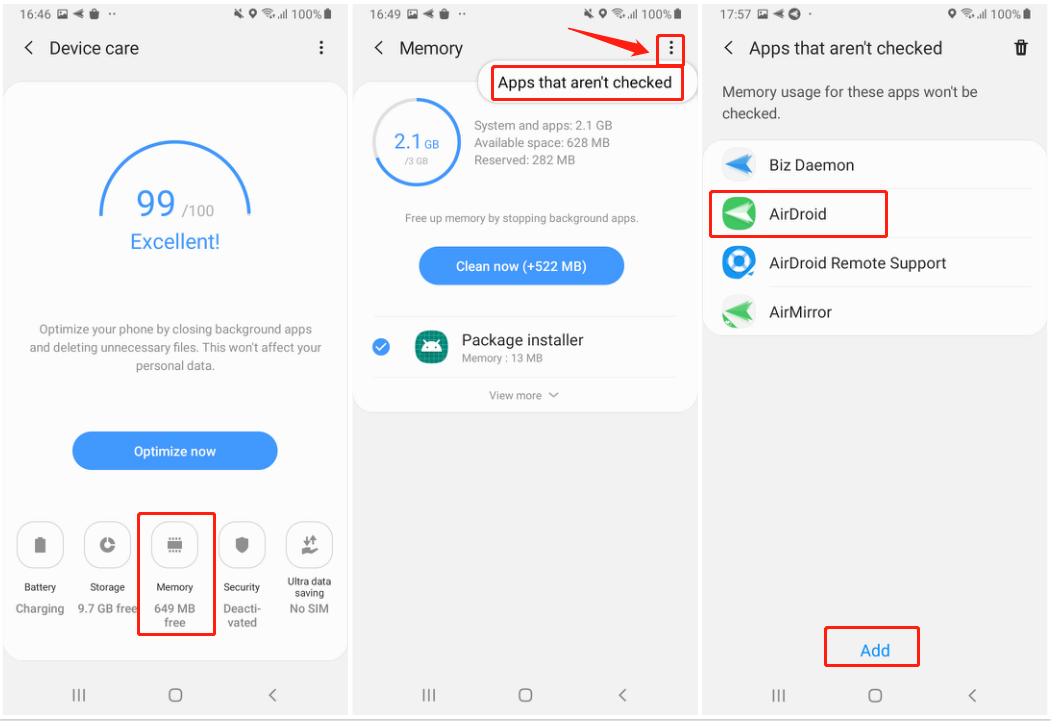 16:46 100%

Device care

99 /100
Excellent!

Optimize your phone by closing background apps and deleting unnecessary files. This won't affect your personal data.

Optimize now

Battery
Charging

Storage
9.7 GB free

Memory
649 MB free

Security
Deactivated

Ultra data saving
No SIM

16:49 100%

Memory

Apps that aren't checked

2.1 GB
/3 GB

System and apps: 2.1 GB
Available space: 628 MB
Reserved: 282 MB

Free up memory by stopping background apps.

Clean now (+522 MB)

Package installer
Memory : 13 MB

View more

17:57 100%

Apps that aren't checked

Memory usage for these apps won't be checked.

Biz Daemon

AirDroid

AirDroid Remote Support

AirMirror

Add