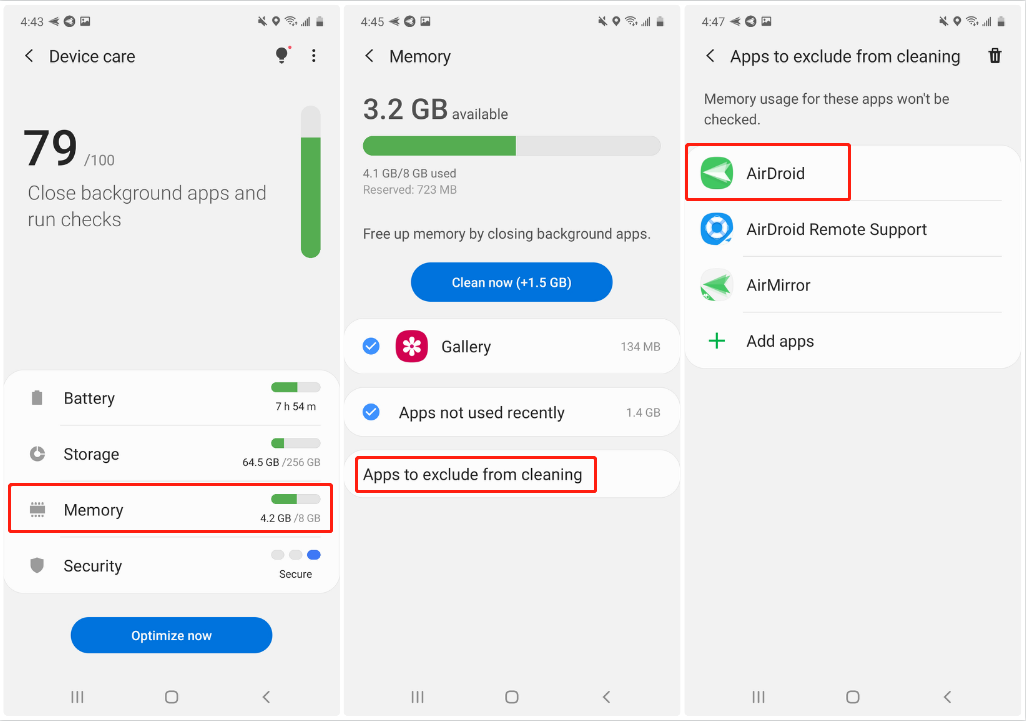 4:43

Device care

79 /100

Close background apps and run checks

Battery 7 h 54 m

Storage 64.5 GB /256 GB

Memory 4.2 GB /8 GB

Security Secure

Optimize now

4:45

Memory

3.2 GB available

4.1 GB/8 GB used
Reserved: 723 MB

Free up memory by closing background apps.

Clean now (+1.5 GB)

Gallery 134 MB

Apps not used recently 1.4 GB

Apps to exclude from cleaning

4:47

Apps to exclude from cleaning

Memory usage for these apps won't be checked.

AirDroid

AirDroid Remote Support

AirMirror

Add apps